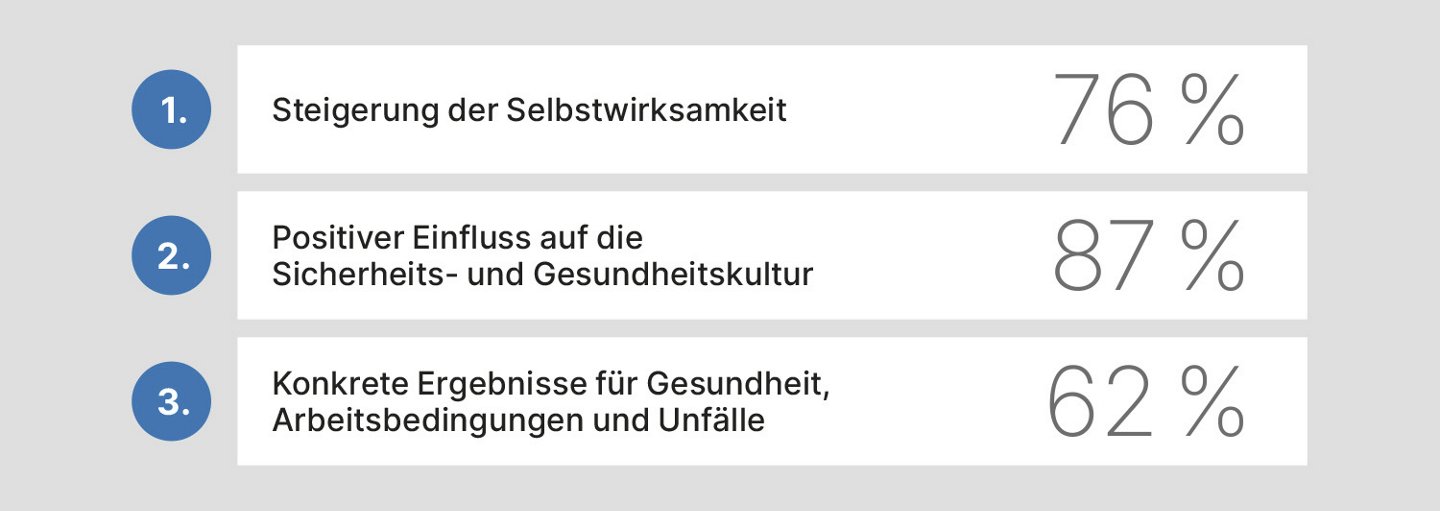 1. Steigerung der Selbstwirksamkeit 76 %

2. Positiver Einfluss auf die Sicherheits- und Gesundheitskultur 87 %

3. Konkrete Ergebnisse für Gesundheit, Arbeitsbedingungen und Unfälle 62 %